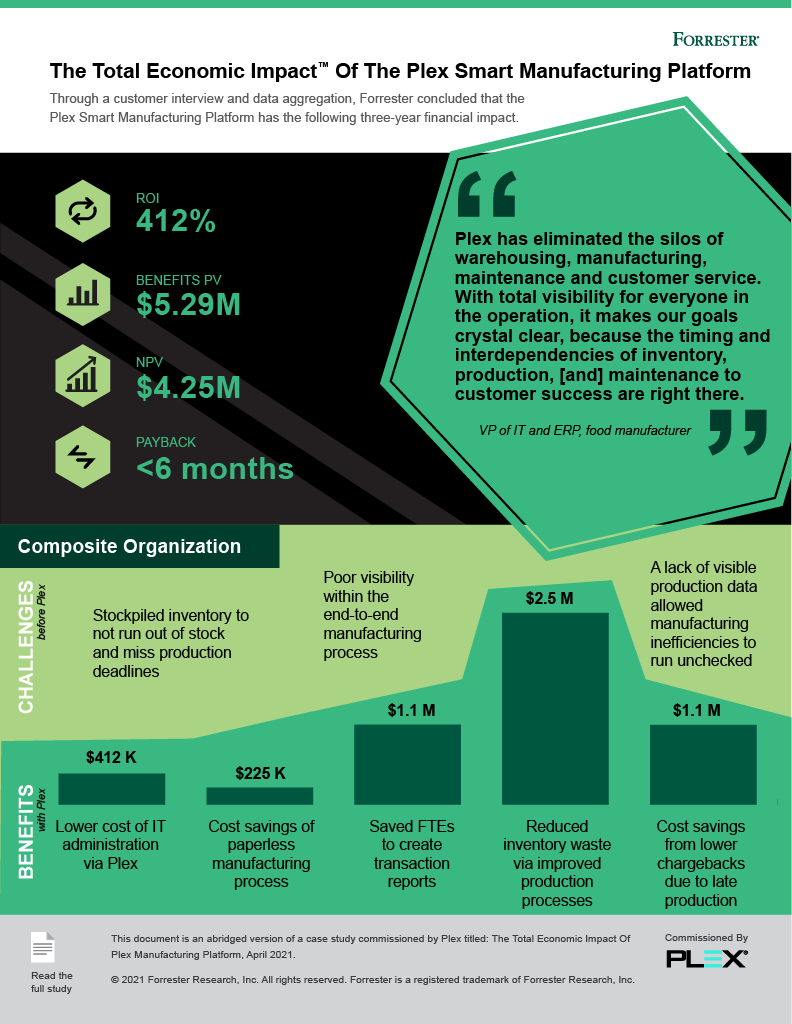 FORRESTER®

The Total Economic Impact™ Of The Plex Smart Manufacturing Platform

Through a customer interview and data aggregation, Forrester concluded that the Plex Smart Manufacturing Platform has the following three-year financial impact.

ROI
412%

BENEFITS PV
$5.29M

NPV
$4.25M

PAYBACK
<6 months

Plex has eliminated the silos of warehousing, manufacturing, maintenance and customer service. With total visibility for everyone in the operation, it makes our goals crystal clear, because the timing and interdependencies of inventory, production, [and] maintenance to customer success are right there.

VP of IT and ERP, food manufacturer

Composite Organization

CHALLENGES before Plex

Stockpiled inventory to not run out of stock and miss production deadlines

Poor visibility within the end-to-end manufacturing process

A lack of visible production data allowed manufacturing inefficiencies to run unchecked

BENEFITS with Plex

$412 K
Lower cost of IT administration via Plex

$225 K
Cost savings of paperless manufacturing process

$1.1 M
Saved FTEs to create transaction reports

$2.5 M
Reduced inventory waste via improved production processes

$1.1 M
Cost savings from lower chargebacks due to late production

Read the full study

This document is an abridged version of a case study commissioned by Plex titled: The Total Economic Impact Of Plex Manufacturing Platform, April 2021.

© 2021 Forrester Research, Inc. All rights reserved. Forrester is a registered trademark of Forrester Research, Inc.

Commissioned By
PLEX®